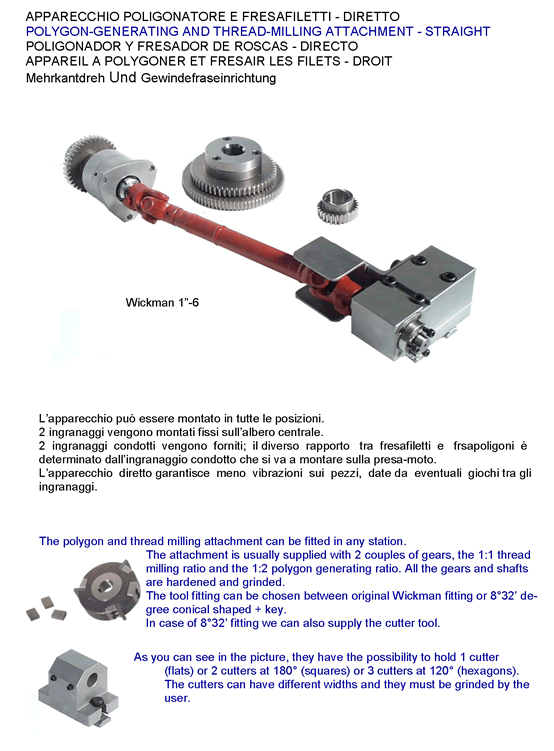 APPARECCHIO POLIGONATORE E FRESAFILETTI - DIRETTO
POLYGON-GENERATING AND THREAD-MILLING ATTACHMENT - STRAIGHT
POLIGONADOR Y FRESADOR DE ROSCAS - DIRECTO
APPAREIL A POLYGONER ET FRESAIR LES FILETS - DROIT
Mehrkantdreh Und Gewindefraseinrichtung

Wickman 1"-6

L'apparecchio può essere montato in tutte le posizioni.
2 ingranaggi vengono montati fissi sull'albero centrale.
2 ingranaggi condotti vengono forniti; il diverso rapporto tra fresafiletti e frsapoligoni è determinato dall'ingranaggio condotto che si va a montare sulla presa-moto.
L'apparecchio diretto garantisce meno vibrazioni sui pezzi, date da eventuali giochi tra gli ingranaggi.

The polygon and thread milling attachment can be fitted in any station.
The attachment is usually supplied with 2 couples of gears, the 1:1 thread milling ratio and the 1:2 polygon generating ratio. All the gears and shafts are hardened and grinded.
The tool fitting can be chosen between original Wickman fitting or 8°32' degree conical shaped + key.
In case of 8°32' fitting we can also supply the cutter tool.

As you can see in the picture, they have the possibility to hold 1 cutter (flats) or 2 cutters at 180° (squares) or 3 cutters at 120° (hexagons). The cutters can have different widths and they must be grinded by the user.